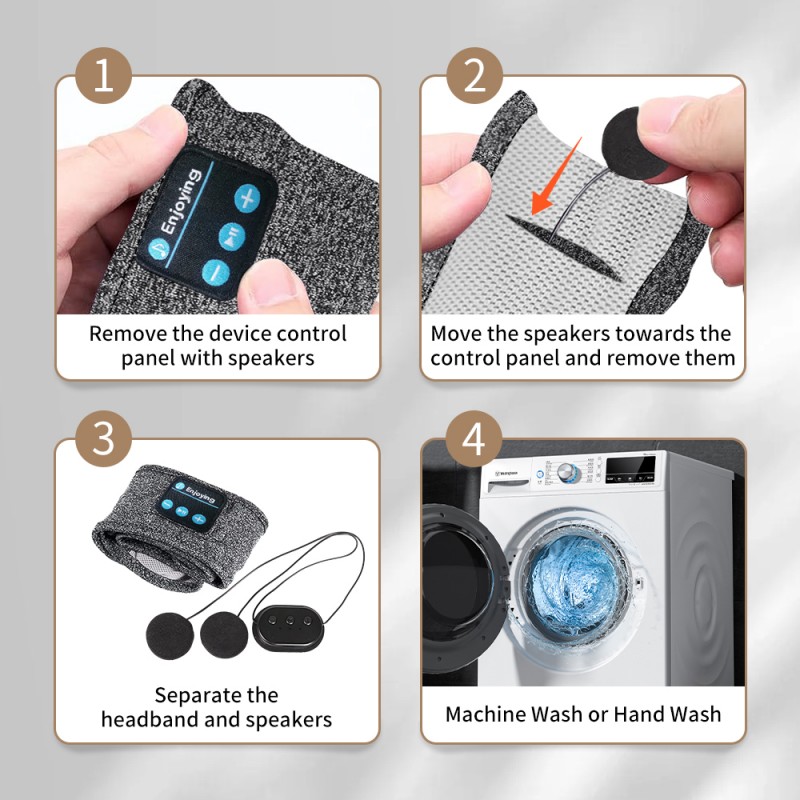 1

Enjoying

Remove the device control panel with speakers

2

Move the speakers towards the control panel and remove them

3

Enjoying

Separate the headband and speakers

4

Machine Wash or Hand Wash